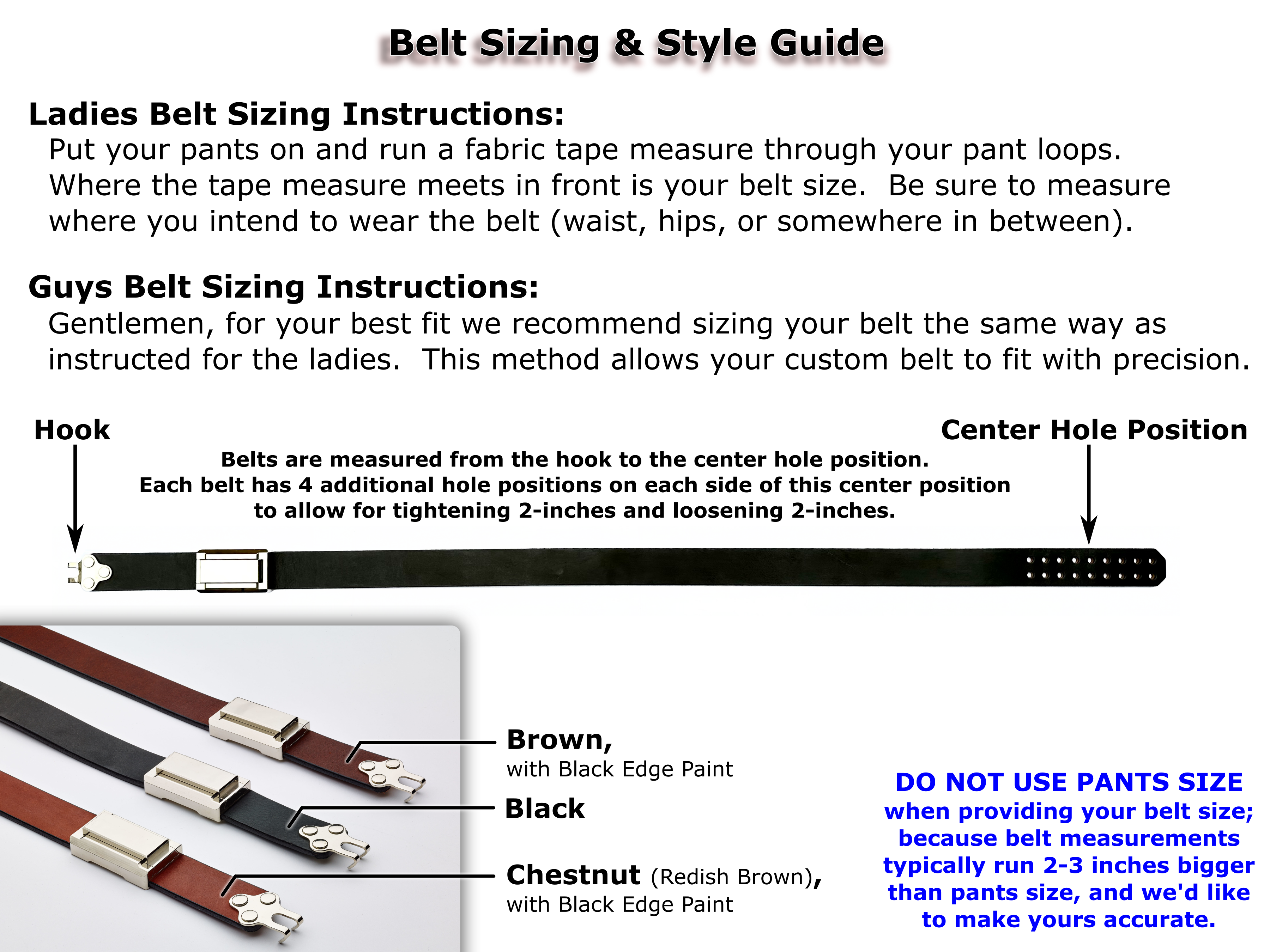 Belt Sizing & Style Guide

Ladies Belt Sizing Instructions:
Put your pants on and run a fabric tape measure through your pant loops. Where the tape measure meets in front is your belt size. Be sure to measure where you intend to wear the belt (waist, hips, or somewhere in between).

Guys Belt Sizing Instructions:
Gentlemen, for your best fit we recommend sizing your belt the same way as instructed for the ladies. This method allows your custom belt to fit with precision.

Hook

Center Hole Position

Belts are measured from the hook to the center hole position.
Each belt has 4 additional hole positions on each side of this center position to allow for tightening 2-inches and loosening 2-inches.

Brown,
with Black Edge Paint

Black

Chestnut (Redish Brown),
with Black Edge Paint

DO NOT USE PANTS SIZE
when providing your belt size; because belt measurements typically run 2-3 inches bigger than pants size, and we'd like to make yours accurate.